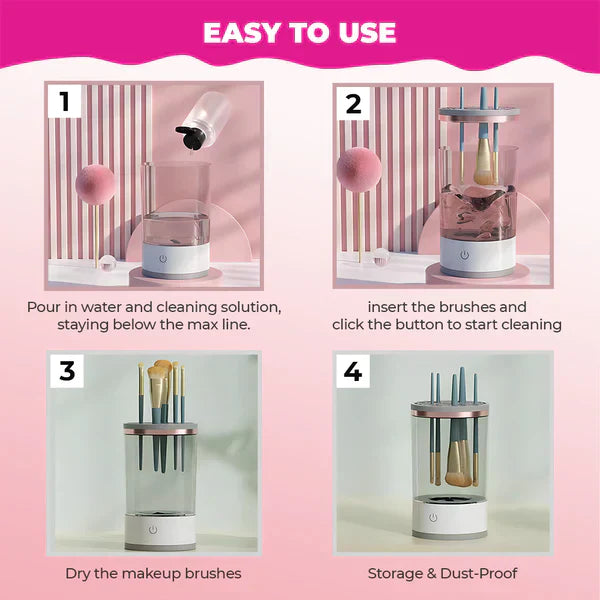 EASY TO USE

1

Pour in water and cleaning solution, staying below the max line.

2

insert the brushes and click the button to start cleaning

3

Dry the makeup brushes

4

Storage & Dust-Proof